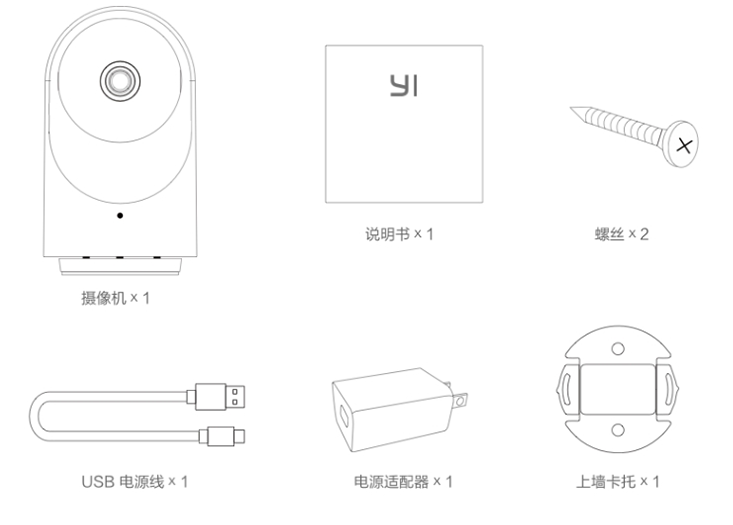 YI

说明书 × 1

螺丝 × 2

摄像机 × 1

USB 电源线 × 1

电源适配器 × 1

上墙卡托 × 1